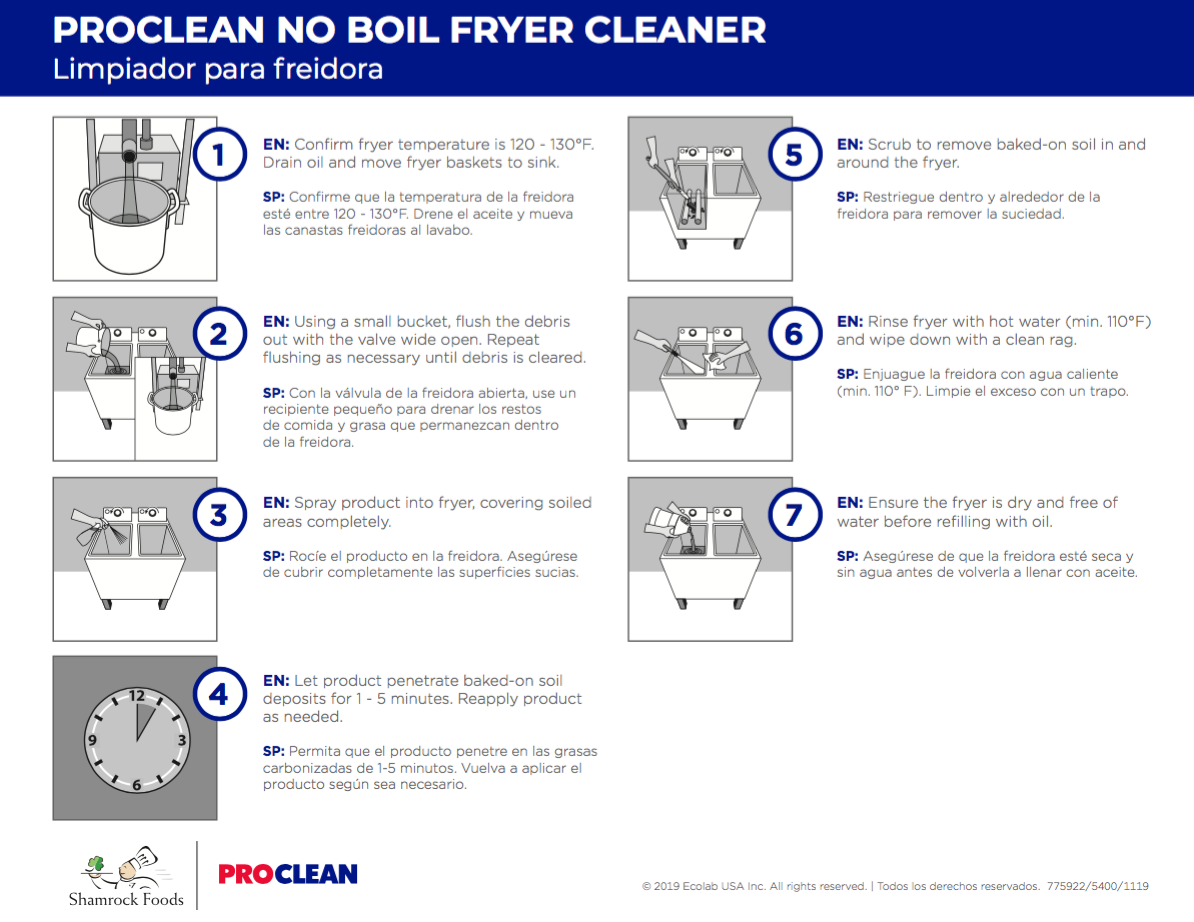 PROCLEAN NO BOIL FRYER CLEANER
Limpiador para freidora

1

EN: Confirm fryer temperature is 120 - 130°F. Drain oil and move fryer baskets to sink.

SP: Confirme que la temperatura de la freidora esté entre 120 - 130°F. Drene el aceite y mueva las canastas freidoras al lavabo.

2

EN: Using a small bucket, flush the debris out with the valve wide open. Repeat flushing as necessary until debris is cleared.

SP: Con la válvula de la freidora abierta, use un recipiente pequeño para drenar los restos de comida y grasa que permanezcan dentro de la freidora.

3

EN: Spray product into fryer, covering soiled areas completely.

SP: Rocíe el producto en la freidora. Asegúrese de cubrir completamente las superficies sucias.

4

12
3
6
9

EN: Let product penetrate baked-on soil deposits for 1 - 5 minutes. Reapply product as needed.

SP: Permita que el producto penetre en las grasas carbonizadas de 1-5 minutos. Vuelva a aplicar el producto según sea necesario.

5

EN: Scrub to remove baked-on soil in and around the fryer.

SP: Restriegue dentro y alrededor de la freidora para remover la suciedad.

6

EN: Rinse fryer with hot water (min. 110°F) and wipe down with a clean rag.

SP: Enjuague la freidora con agua caliente (min. 110° F). Limpie el exceso con un trapo.

7

EN: Ensure the fryer is dry and free of water before refilling with oil.

SP: Asegúrese de que la freidora esté seca y sin agua antes de volverla a llenar con aceite.

Shamrock Foods

PROCLEAN

© 2019 Ecolab USA Inc. All rights reserved. | Todos los derechos reservados. 775922/5400/1119