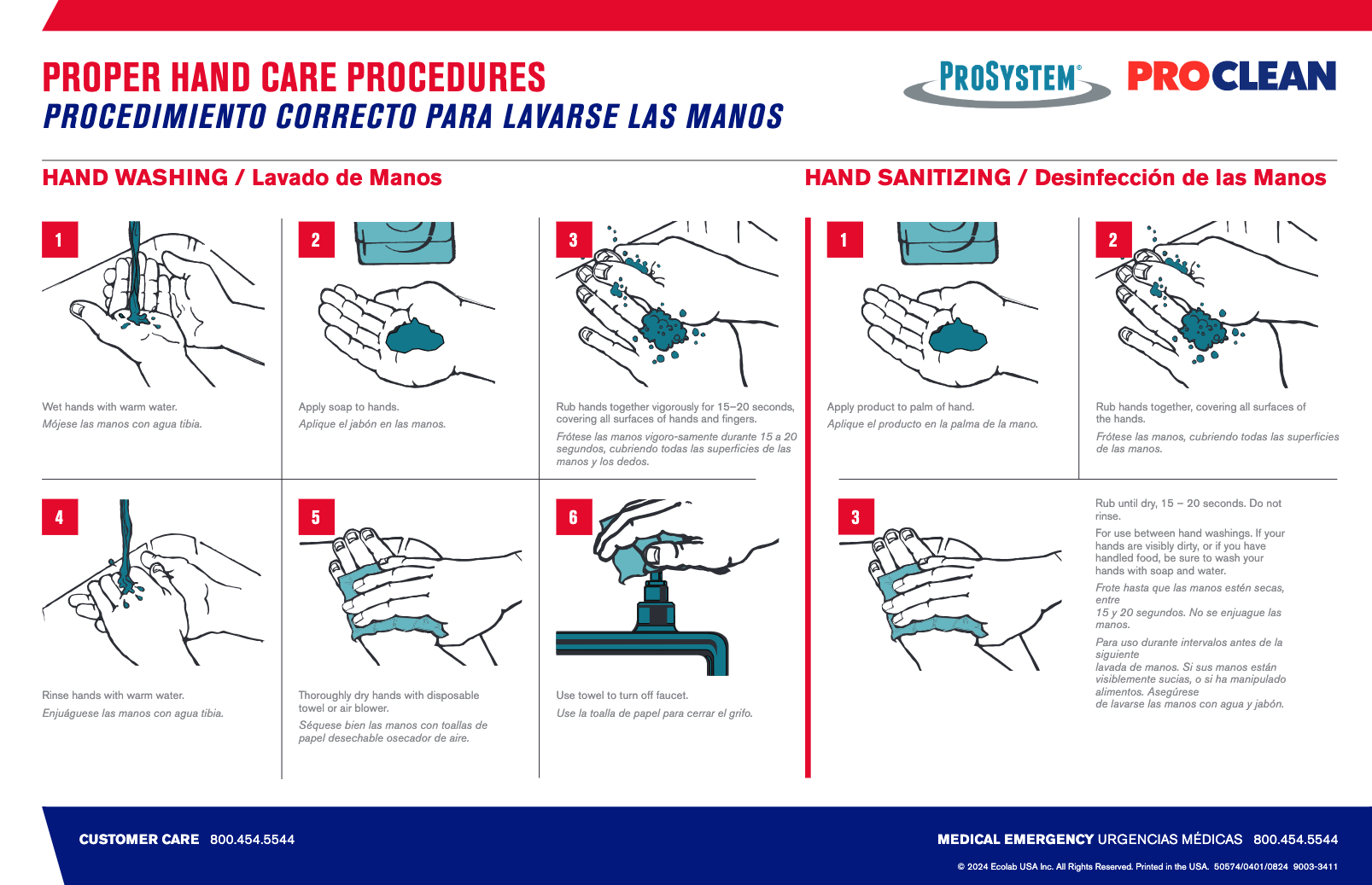 PROPER HAND CARE PROCEDURES
PROCEDIMIENTO CORRECTO PARA LAVARSE LAS MANOS

PROSYSTEM® PROCLEAN

HAND WASHING / Lavado de Manos

1
Wet hands with warm water.
Mójese las manos con agua tibia.

2
Apply soap to hands.
Aplique el jabón en las manos.

3
Rub hands together vigorously for 15–20 seconds, covering all surfaces of hands and fingers.
Frótese las manos vigoro-samente durante 15 a 20 segundos, cubriendo todas las superficies de las manos y los dedos.

4
Rinse hands with warm water.
Enjuáguese las manos con agua tibia.

5
Thoroughly dry hands with disposable towel or air blower.
Séquese bien las manos con toallas de papel desechable osecador de aire.

6
Use towel to turn off faucet.
Use la toalla de papel para cerrar el grifo.

HAND SANITIZING / Desinfección de las Manos

1
Apply product to palm of hand.
Aplique el producto en la palma de la mano.

2
Rub hands together, covering all surfaces of the hands.
Frótese las manos, cubriendo todas las superficies de las manos.

3
Rub until dry, 15 – 20 seconds. Do not rinse.
For use between hand washings. If your hands are visibly dirty, or if you have handled food, be sure to wash your hands with soap and water.
Frote hasta que las manos estén secas, entre
15 y 20 segundos. No se enjuague las manos.
Para uso durante intervalos antes de la siguiente
lavada de manos. Si sus manos están visiblemente sucias, o si ha manipulado alimentos. Asegúrese
de lavarse las manos con agua y jabón.

CUSTOMER CARE 800.454.5544
MEDICAL EMERGENCY URGENCIAS MÉDICAS 800.454.5544
© 2024 Ecolab USA Inc. All Rights Reserved. Printed in the USA. 50574/0401/0824 9003-3411