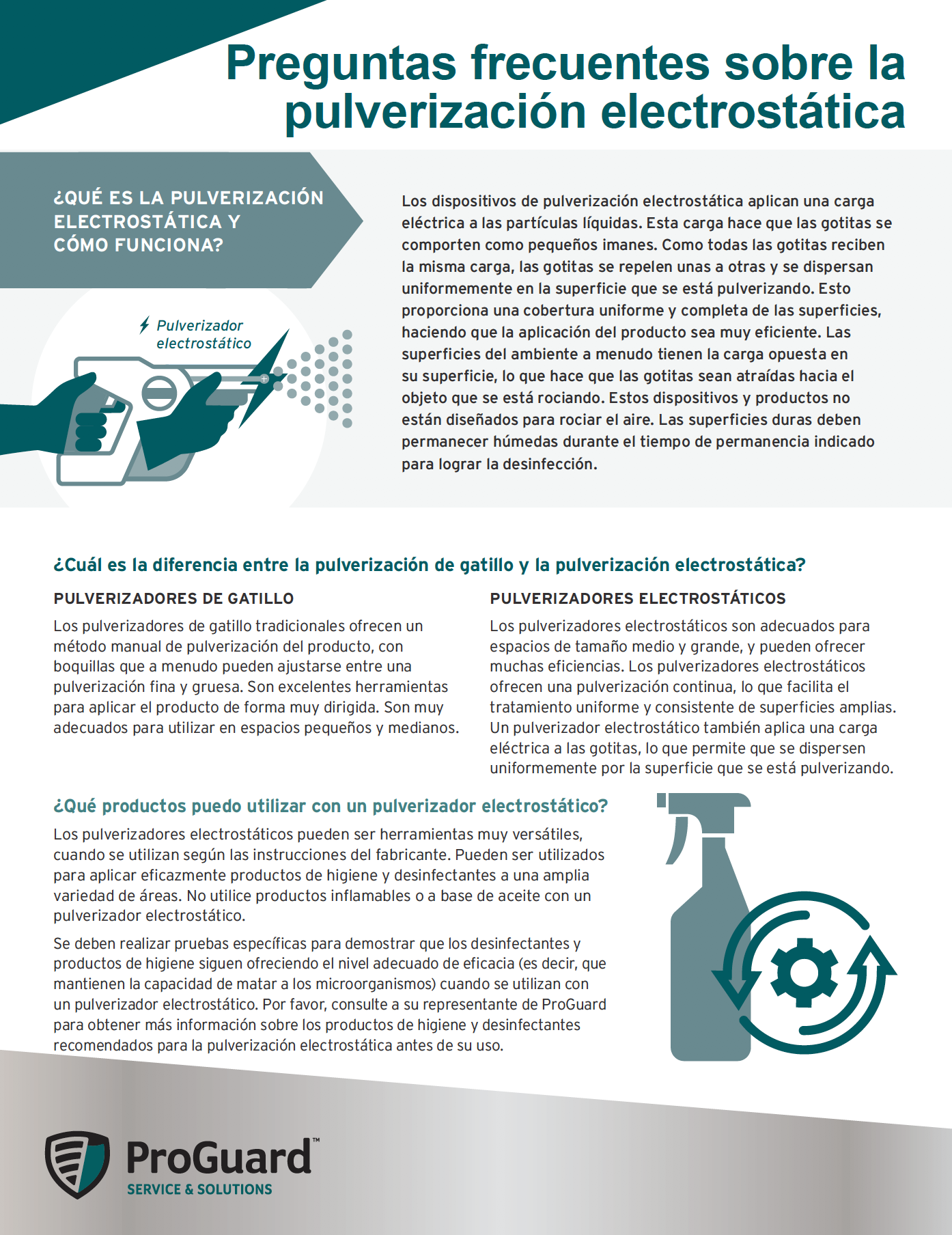 Preguntas frecuentes sobre la pulverización electrostática

¿QUÉ ES LA PULVERIZACIÓN ELECTROSTÁTICA Y CÓMO FUNCIONA?

Pulverizador electrostático

Los dispositivos de pulverización electrostática aplican una carga eléctrica a las partículas líquidas. Esta carga hace que las gotitas se comporten como pequeños imanes. Como todas las gotitas reciben la misma carga, las gotitas se repelen unas a otras y se dispersan uniformemente en la superficie que se está pulverizando. Esto proporciona una cobertura uniforme y completa de las superficies, haciendo que la aplicación del producto sea muy eficiente. Las superficies del ambiente a menudo tienen la carga opuesta en su superficie, lo que hace que las gotitas sean atraídas hacia el objeto que se está rociando. Estos dispositivos y productos no están diseñados para rociar el aire. Las superficies duras deben permanecer húmedas durante el tiempo de permanencia indicado para lograr la desinfección.

¿Cuál es la diferencia entre la pulverización de gatillo y la pulverización electrostática?

PULVERIZADORES DE GATILLO

Los pulverizadores de gatillo tradicionales ofrecen un método manual de pulverización del producto, con boquillas que a menudo pueden ajustarse entre una pulverización fina y gruesa. Son excelentes herramientas para aplicar el producto de forma muy dirigida. Son muy adecuados para utilizar en espacios pequeños y medianos.

PULVERIZADORES ELECTROSTÁTICOS

Los pulverizadores electrostáticos son adecuados para espacios de tamaño medio y grande, y pueden ofrecer muchas eficiencias. Los pulverizadores electrostáticos ofrecen una pulverización continua, lo que facilita el tratamiento uniforme y consistente de superficies amplias. Un pulverizador electrostático también aplica una carga eléctrica a las gotitas, lo que permite que se dispersen uniformemente por la superficie que se está pulverizando.

¿Qué productos puedo utilizar con un pulverizador electrostático?

Los pulverizadores electrostáticos pueden ser herramientas muy versátiles, cuando se utilizan según las instrucciones del fabricante. Pueden ser utilizados para aplicar eficazmente productos de higiene y desinfectantes a una amplia variedad de áreas. No utilice productos inflamables o a base de aceite con un pulverizador electrostático.

Se deben realizar pruebas específicas para demostrar que los desinfectantes y productos de higiene siguen ofreciendo el nivel adecuado de eficacia (es decir, que mantienen la capacidad de matar a los microorganismos) cuando se utilizan con un pulverizador electrostático. Por favor, consulte a su representante de ProGuard para obtener más información sobre los productos de higiene y desinfectantes recomendados para la pulverización electrostática antes de su uso.

ProGuard™
SERVICE & SOLUTIONS