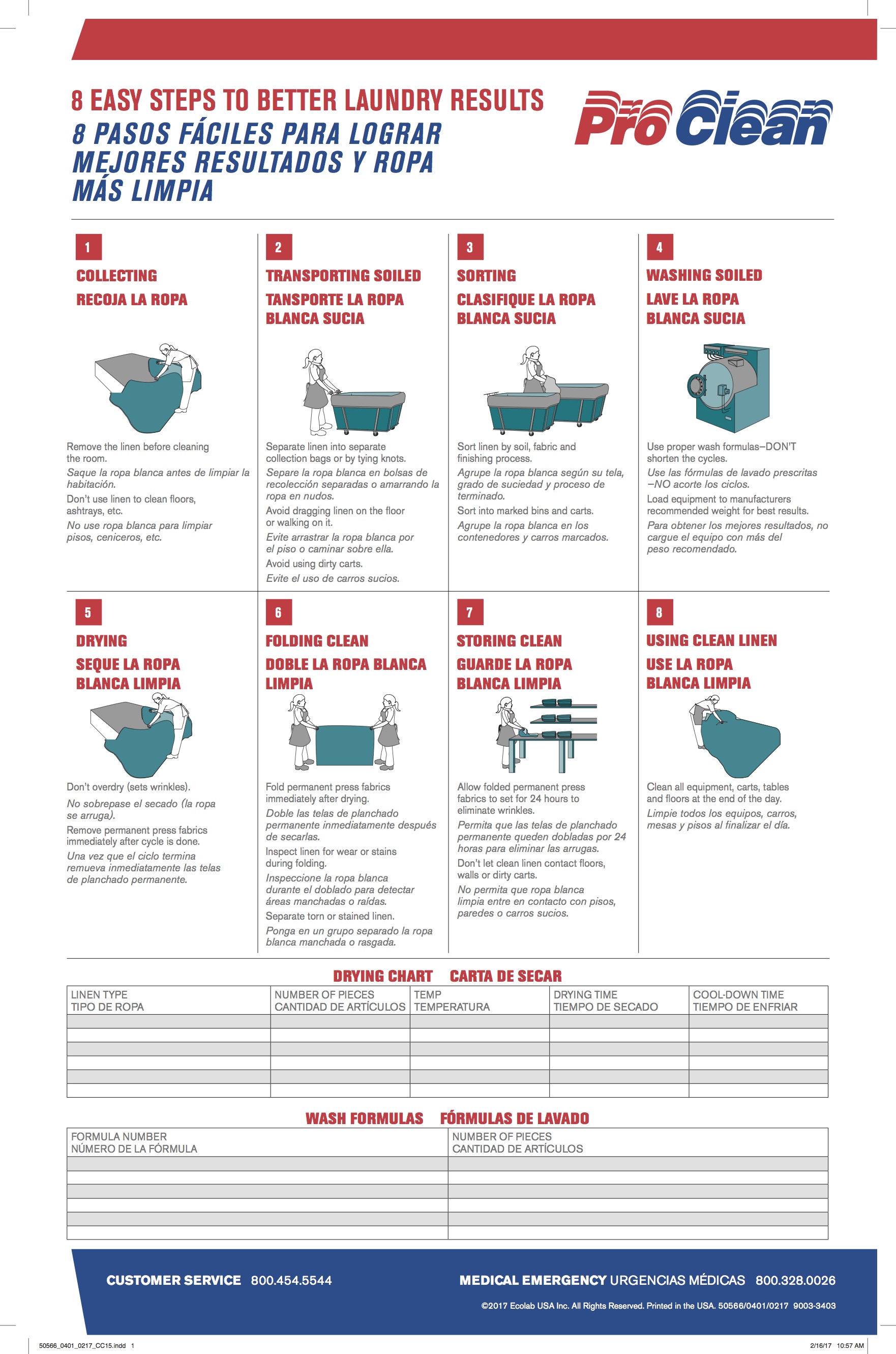 8 EASY STEPS TO BETTER LAUNDRY RESULTS
8 PASOS FÁCILES PARA LOGRAR MEJORES RESULTADOS Y ROPA MÁS LIMPIA

Pro Clean

1
COLLECTING
RECOJA LA ROPA

Remove the linen before cleaning the room.
Saque la ropa blanca antes de limpiar la habitación.
Don't use linen to clean floors, ashtrays, etc.
No use ropa blanca para limpiar pisos, ceniceros, etc.

2
TRANSPORTING SOILED
TANSPORTE LA ROPA BLANCA SUCIA

Separate linen into separate collection bags or by tying knots.
Separe la ropa blanca en bolsas de recolección separadas o amarrando la ropa en nudos.
Avoid dragging linen on the floor or walking on it.
Evite arrastrar la ropa blanca por el piso o caminar sobre ella.
Avoid using dirty carts.
Evite el uso de carros sucios.

3
SORTING
CLASIFIQUE LA ROPA BLANCA SUCIA

Sort linen by soil, fabric and finishing process.
Agrupe la ropa blanca según su tela, grado de suciedad y proceso de terminado.
Sort into marked bins and carts.
Agrupe la ropa blanca en los contenedores y carros marcados.

4
WASHING SOILED
LAVE LA ROPA BLANCA SUCIA

Use proper wash formulas–DON'T shorten the cycles.
Use las fórmulas de lavado prescritas –NO acorte los ciclos.
Load equipment to manufacturers recommended weight for best results.
Para obtener los mejores resultados, no cargue el equipo con más del peso recomendado.

5
DRYING
SEQUE LA ROPA BLANCA LIMPIA

Don't overdry (sets wrinkles).
No sobrepase el secado (la ropa se arruga).
Remove permanent press fabrics immediately after cycle is done.
Una vez que el ciclo termina remueva inmediatamente las telas de planchado permanente.

6
FOLDING CLEAN
DOBLE LA ROPA BLANCA LIMPIA

Fold permanent press fabrics immediately after drying.
Doble las telas de planchado permanente inmediatamente después de secarlas.
Inspect linen for wear or stains during folding.
Inspeccione la ropa blanca durante el doblado para detectar áreas manchadas o raídas.
Separate torn or stained linen.
Ponga en un grupo separado la ropa blanca manchada o rasgada.

7
STORING CLEAN
GUARDE LA ROPA BLANCA LIMPIA

Allow folded permanent press fabrics to set for 24 hours to eliminate wrinkles.
Permita que las telas de planchado permanente queden dobladas por 24 horas para eliminar las arrugas.
Don't let clean linen contact floors, walls or dirty carts.
No permita que ropa blanca limpia entre en contacto con pisos, paredes o carros sucios.

8
USING CLEAN LINEN
USE LA ROPA BLANCA LIMPIA

Clean all equipment, carts, tables and floors at the end of the day.
Limpie todos los equipos, carros, mesas y pisos al finalizar el día.

DRYING CHART CARTA DE SECAR

| LINEN TYPE TIPO DE ROPA | NUMBER OF PIECES CANTIDAD DE ARTÍCULOS | TEMP TEMPERATURA | DRYING TIME TIEMPO DE SECADO | COOL-DOWN TIME TIEMPO DE ENFRIAR |
|---|---|---|---|---|
| | | | | |
| | | | | |
| | | | | |
| | | | | |
| | | | | |
| | | | | |

WASH FORMULAS FÓRMULAS DE LAVADO

| FORMULA NUMBER NÚMERO DE LA FÓRMULA | NUMBER OF PIECES CANTIDAD DE ARTÍCULOS |
|---|---|
| | |
| | |
| | |
| | |
| | |
| | |

CUSTOMER SERVICE 800.454.5544
MEDICAL EMERGENCY URGENCIAS MÉDICAS 800.328.0026
©2017 Ecolab USA Inc. All Rights Reserved. Printed in the USA. 50566/0401/0217 9003-3403

50566_0401_0217_CC15.indd 1
2/16/17 10:57 AM