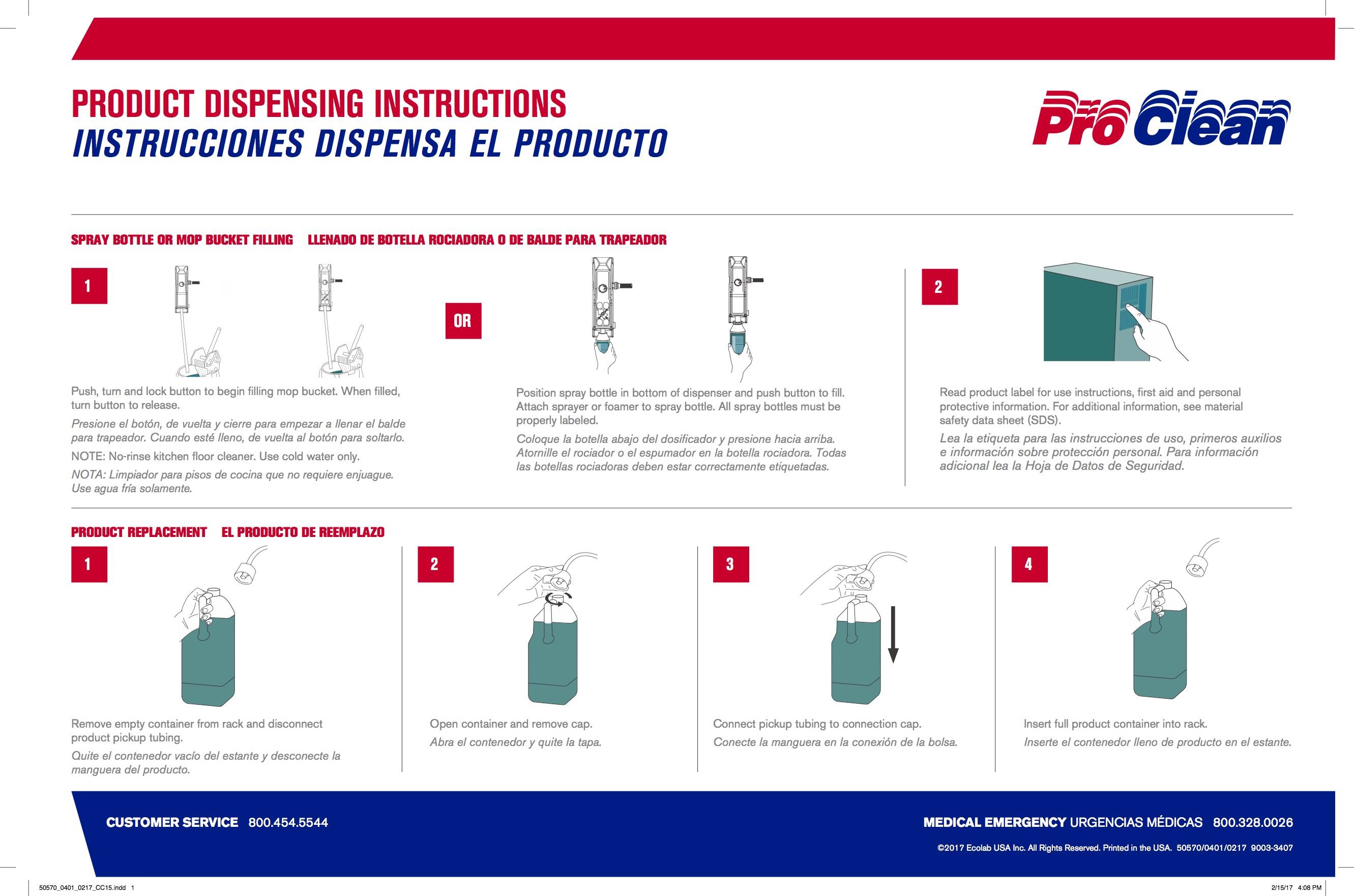 PRODUCT DISPENSING INSTRUCTIONS
INSTRUCCIONES DISPENSA EL PRODUCTO

Pro Clean

SPRAY BOTTLE OR MOP BUCKET FILLING LLENADO DE BOTELLA ROCIADORA O DE BALDE PARA TRAPEADOR

1

Push, turn and lock button to begin filling mop bucket. When filled, turn button to release.

Presione el botón, de vuelta y cierre para empezar a llenar el balde para trapeador. Cuando esté lleno, de vuelta al botón para soltarlo.

NOTE: No-rinse kitchen floor cleaner. Use cold water only.

NOTA: Limpiador para pisos de cocina que no requiere enjuague. Use agua fría solamente.

OR

Position spray bottle in bottom of dispenser and push button to fill. Attach sprayer or foamer to spray bottle. All spray bottles must be properly labeled.

Coloque la botella abajo del dosificador y presione hacia arriba. Atornille el rociador o el espumador en la botella rociadora. Todas las botellas rociadoras deben estar correctamente etiquetadas.

2

Read product label for use instructions, first aid and personal protective information. For additional information, see material safety data sheet (SDS).

Lea la etiqueta para las instrucciones de uso, primeros auxilios e información sobre protección personal. Para información adicional lea la Hoja de Datos de Seguridad.

PRODUCT REPLACEMENT EL PRODUCTO DE REEMPLAZO

1

Remove empty container from rack and disconnect product pickup tubing.

Quite el contenedor vacío del estante y desconecte la manguera del producto.

2

Open container and remove cap.

Abra el contenedor y quite la tapa.

3

Connect pickup tubing to connection cap.

Conecte la manguera en la conexión de la bolsa.

4

Insert full product container into rack.

Inserte el contenedor lleno de producto en el estante.

CUSTOMER SERVICE 800.454.5544

MEDICAL EMERGENCY URGENCIAS MÉDICAS 800.328.0026

©2017 Ecolab USA Inc. All Rights Reserved. Printed in the USA. 50570/0401/0217 9003-3407

50570_0401_0217_CC15.indd 1

2/15/17 4:08 PM