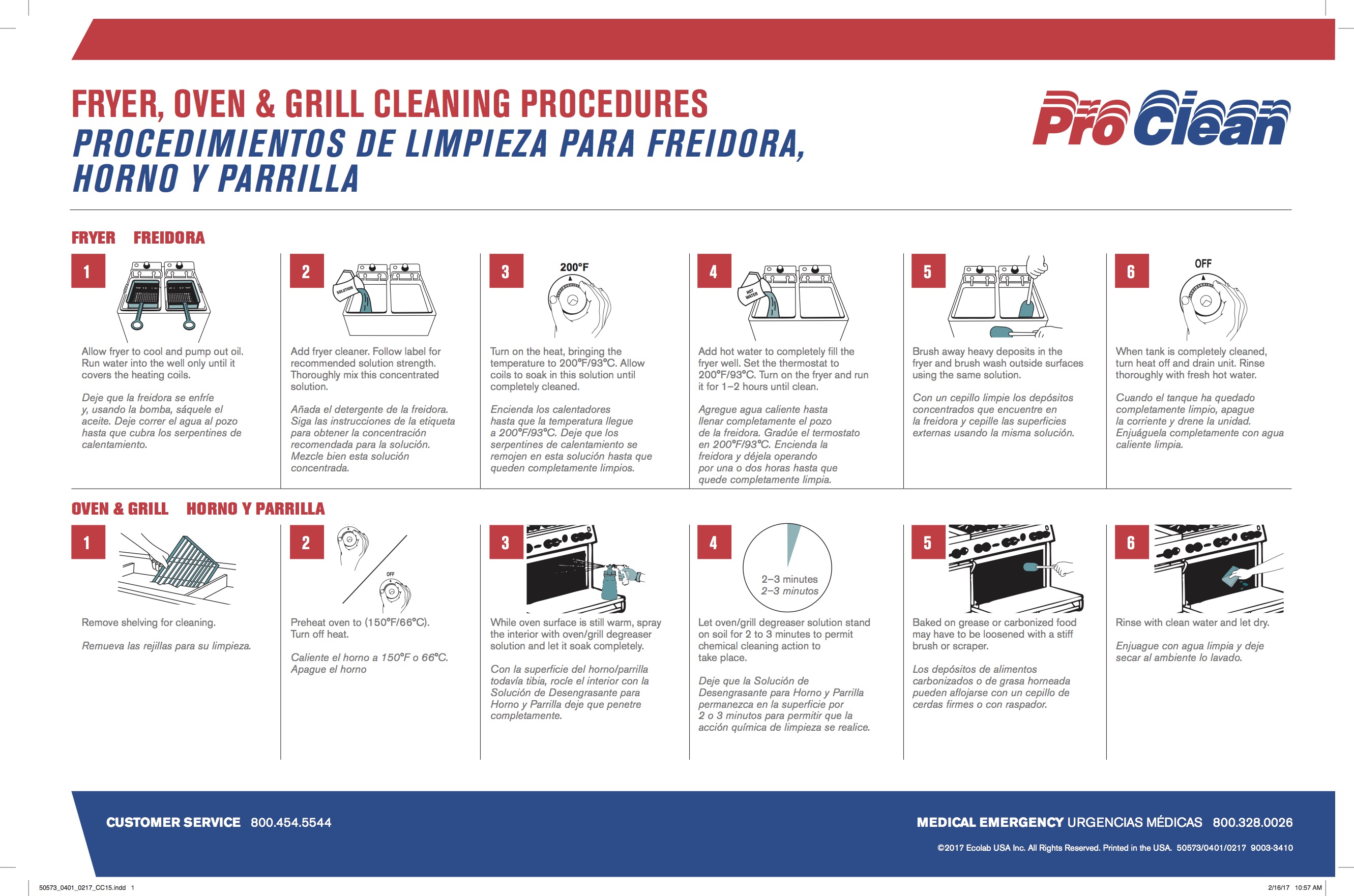 FRYER, OVEN & GRILL CLEANING PROCEDURES
PROCEDIMIENTOS DE LIMPIEZA PARA FREIDORA, HORNO Y PARRILLA

Pro Clean

FRYER FREIDORA

1
Allow fryer to cool and pump out oil. Run water into the well only until it covers the heating coils.

Deje que la freidora se enfríe y, usando la bomba, sáquele el aceite. Deje correr el agua al pozo hasta que cubra los serpentines de calentamiento.

2
SOLUTION
Add fryer cleaner. Follow label for recommended solution strength. Thoroughly mix this concentrated solution.

Añada el detergente de la freidora. Siga las instrucciones de la etiqueta para obtener la concentración recomendada para la solución. Mezcle bien esta solución concentrada.

3
200°F
Turn on the heat, bringing the temperature to 200°F/93°C. Allow coils to soak in this solution until completely cleaned.

Encienda los calentadores hasta que la temperatura llegue a 200°F/93°C. Deje que los serpentines de calentamiento se remojen en esta solución hasta que queden completamente limpios.

4
HOT WATER
Add hot water to completely fill the fryer well. Set the thermostat to 200°F/93°C. Turn on the fryer and run it for 1–2 hours until clean.

Agregue agua caliente hasta llenar completamente el pozo de la freidora. Gradúe el termostato en 200°F/93°C. Encienda la freidora y déjela operando por una o dos horas hasta que quede completamente limpia.

5
Brush away heavy deposits in the fryer and brush wash outside surfaces using the same solution.

Con un cepillo limpie los depósitos concentrados que encuentre en la freidora y cepille las superficies externas usando la misma solución.

6
OFF
When tank is completely cleaned, turn heat off and drain unit. Rinse thoroughly with fresh hot water.

Cuando el tanque ha quedado completamente limpio, apague la corriente y drene la unidad. Enjuáguela completamente con agua caliente limpia.

OVEN & GRILL HORNO Y PARRILLA

1
Remove shelving for cleaning.

Remueva las rejillas para su limpieza.

2
OFF
Preheat oven to (150°F/66°C). Turn off heat.

Caliente el horno a 150°F o 66°C. Apague el horno

3
While oven surface is still warm, spray the interior with oven/grill degreaser solution and let it soak completely.

Con la superficie del horno/parrilla todavía tibia, rocíe el interior con la Solución de Desengrasante para Horno y Parrilla deje que penetre completamente.

4
2–3 minutes
2–3 minutos
Let oven/grill degreaser solution stand on soil for 2 to 3 minutes to permit chemical cleaning action to take place.

Deje que la Solución de Desengrasante para Horno y Parrilla permanezca en la superficie por 2 o 3 minutos para permitir que la acción química de limpieza se realice.

5
Baked on grease or carbonized food may have to be loosened with a stiff brush or scraper.

Los depósitos de alimentos carbonizados o de grasa horneada pueden aflojarse con un cepillo de cerdas firmes o con raspador.

6
Rinse with clean water and let dry.

Enjuague con agua limpia y deje secar al ambiente lo lavado.

CUSTOMER SERVICE 800.454.5544
MEDICAL EMERGENCY URGENCIAS MÉDICAS 800.328.0026
©2017 Ecolab USA Inc. All Rights Reserved. Printed in the USA. 50573/0401/0217 9003-3410

50573_0401_0217_CC15.indd 1
2/16/17 10:57 AM