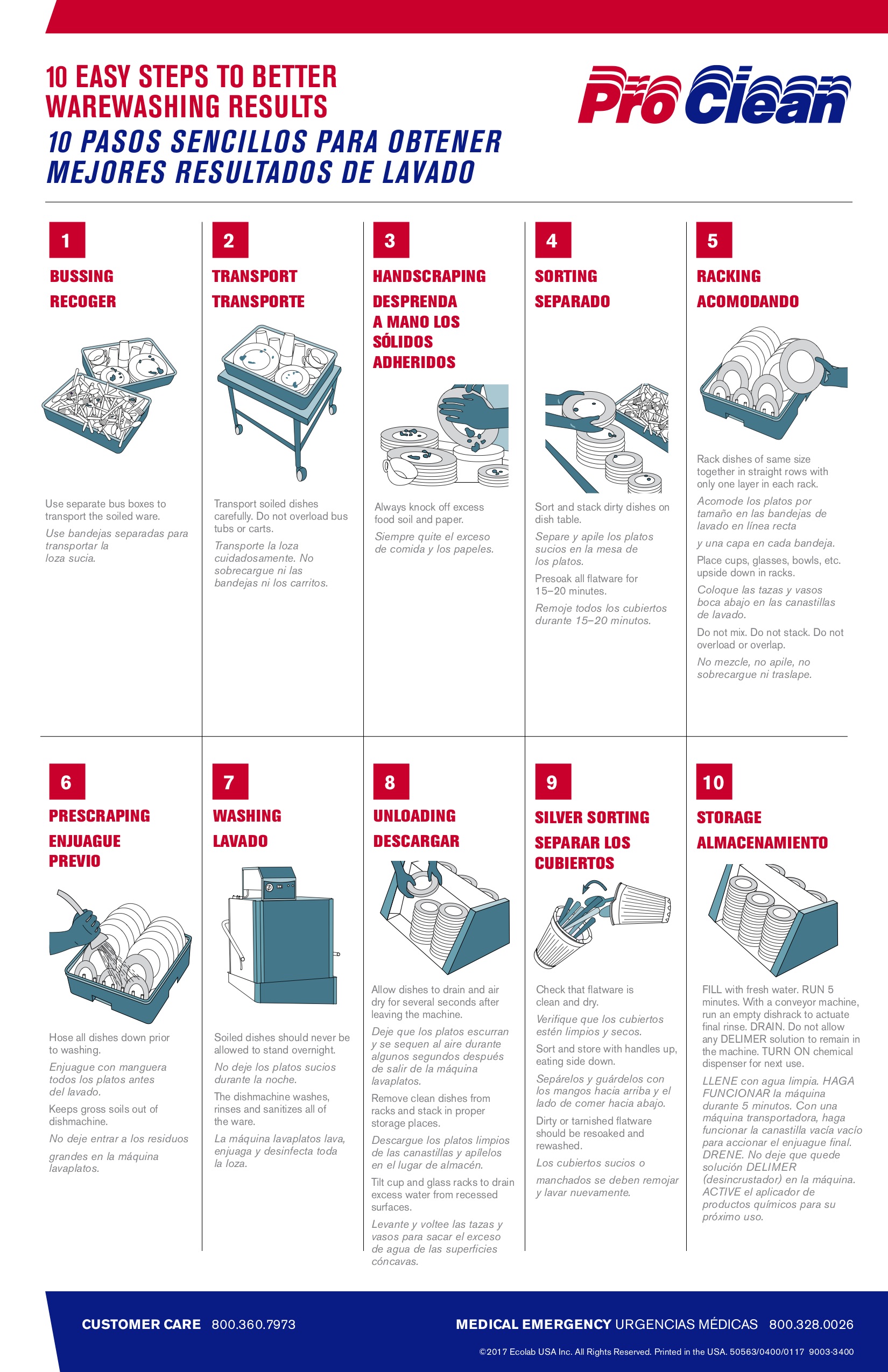 10 EASY STEPS TO BETTER WAREWASHING RESULTS
10 PASOS SENCILLOS PARA OBTENER MEJORES RESULTADOS DE LAVADO

Pro Clean

1
BUSSING
RECOGER

Use separate bus boxes to transport the soiled ware.
Use bandejas separadas para transportar la loza sucia.

2
TRANSPORT
TRANSPORTE

Transport soiled dishes carefully. Do not overload bus tubs or carts.
Transporte la loza cuidadosamente. No sobrecargue ni las bandejas ni los carritos.

3
HANDSCRAPING
DESPRENDA A MANO LOS SÓLIDOS ADHERIDOS

Always knock off excess food soil and paper.
Siempre quite el exceso de comida y los papeles.

4
SORTING
SEPARADO

Sort and stack dirty dishes on dish table.
Separe y apile los platos sucios en la mesa de los platos.
Presoak all flatware for 15–20 minutes.
Remoje todos los cubiertos durante 15–20 minutos.

5
RACKING
ACOMODANDO

Rack dishes of same size together in straight rows with only one layer in each rack.
Acomode los platos por tamaño en las bandejas de lavado en línea recta
y una capa en cada bandeja.
Place cups, glasses, bowls, etc. upside down in racks.
Coloque las tazas y vasos boca abajo en las canastillas de lavado.
Do not mix. Do not stack. Do not overload or overlap.
No mezcle, no apile, no sobrecargue ni traslape.

6
PRESCRAPING
ENJUAGUE PREVIO

Hose all dishes down prior to washing.
Enjuague con manguera todos los platos antes del lavado.
Keeps gross soils out of dishmachine.
No deje entrar a los residuos
grandes en la máquina lavaplatos.

7
WASHING
LAVADO

Soiled dishes should never be allowed to stand overnight.
No deje los platos sucios durante la noche.
The dishmachine washes, rinses and sanitizes all of the ware.
La máquina lavaplatos lava, enjuaga y desinfecta toda la loza.

8
UNLOADING
DESCARGAR

Allow dishes to drain and air dry for several seconds after leaving the machine.
Deje que los platos escurran y se sequen al aire durante algunos segundos después de salir de la máquina lavaplatos.
Remove clean dishes from racks and stack in proper storage places.
Descargue los platos limpios de las canastillas y apílelos en el lugar de almacén.
Tilt cup and glass racks to drain excess water from recessed surfaces.
Levante y voltee las tazas y vasos para sacar el exceso de agua de las superficies cóncavas.

9
SILVER SORTING
SEPARAR LOS CUBIERTOS

Check that flatware is clean and dry.
Verifique que los cubiertos estén limpios y secos.
Sort and store with handles up, eating side down.
Sepárelos y guárdelos con los mangos hacia arriba y el lado de comer hacia abajo.
Dirty or tarnished flatware should be resoaked and rewashed.
Los cubiertos sucios o
manchados se deben remojar y lavar nuevamente.

10
STORAGE
ALMACENAMIENTO

FILL with fresh water. RUN 5 minutes. With a conveyor machine, run an empty dishrack to actuate final rinse. DRAIN. Do not allow any DELIMER solution to remain in the machine. TURN ON chemical dispenser for next use.
LLENE con agua limpia. HAGA FUNCIONAR la máquina durante 5 minutos. Con una máquina transportadora, haga funcionar la canastilla vacía vacío para accionar el enjuague final. DRENE. No deje que quede solución DELIMER (desincrustador) en la máquina. ACTIVE el aplicador de productos químicos para su próximo uso.

CUSTOMER CARE 800.360.7973
MEDICAL EMERGENCY URGENCIAS MÉDICAS 800.328.0026
©2017 Ecolab USA Inc. All Rights Reserved. Printed in the USA. 50563/0400/0117 9003-3400